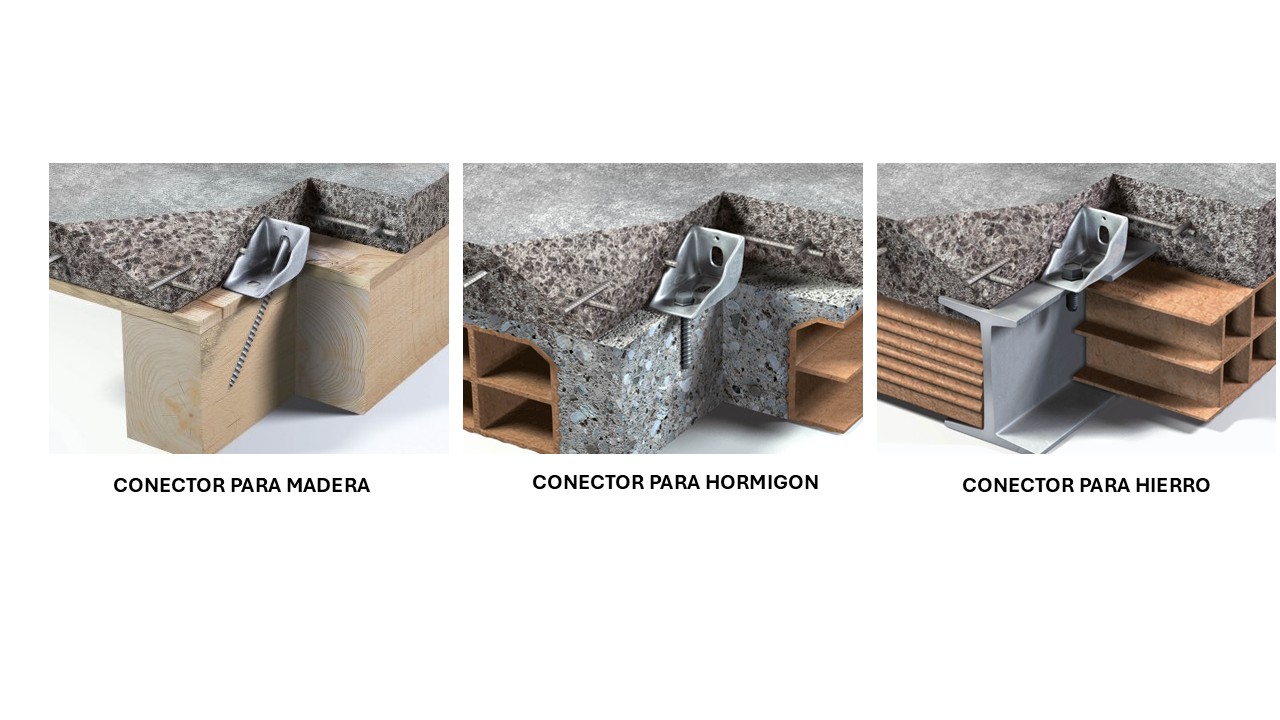 CONECTOR PARA MADERA

CONECTOR PARA HORMIGON

CONECTOR PARA HIERRO